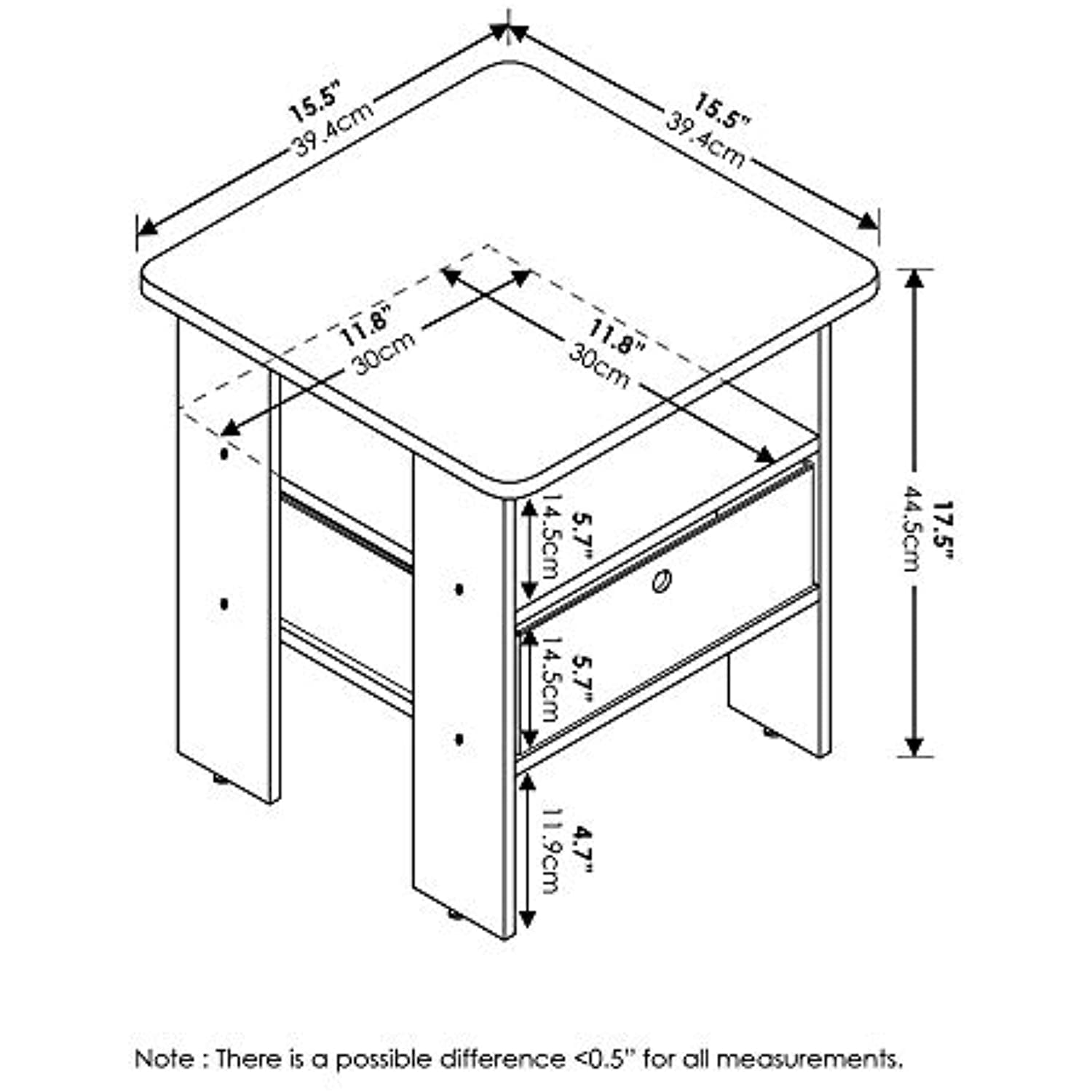 15.5"
39.4cm

15.5"
39.4cm

11.8"
30cm

11.8"
30cm

17.5"
44.5cm

5.7"
14.5cm

5.7"
14.5cm

4.7"
11.9cm

Note : There is a possible difference <0.5" for all measurements.